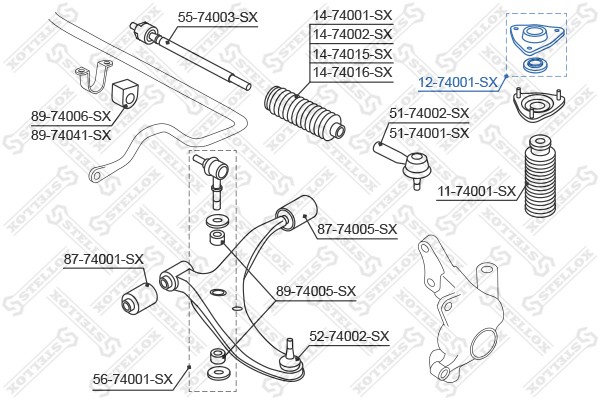 55-74003-SX
14-74001-SX
14-74002-SX
14-74015-SX
14-74016-SX
12-74001-SX
89-74006-SX
89-74041-SX
51-74002-SX
51-74001-SX
11-74001-SX
87-74005-SX
87-74001-SX
89-74005-SX
52-74002-SX
56-74001-SX
STELLOX